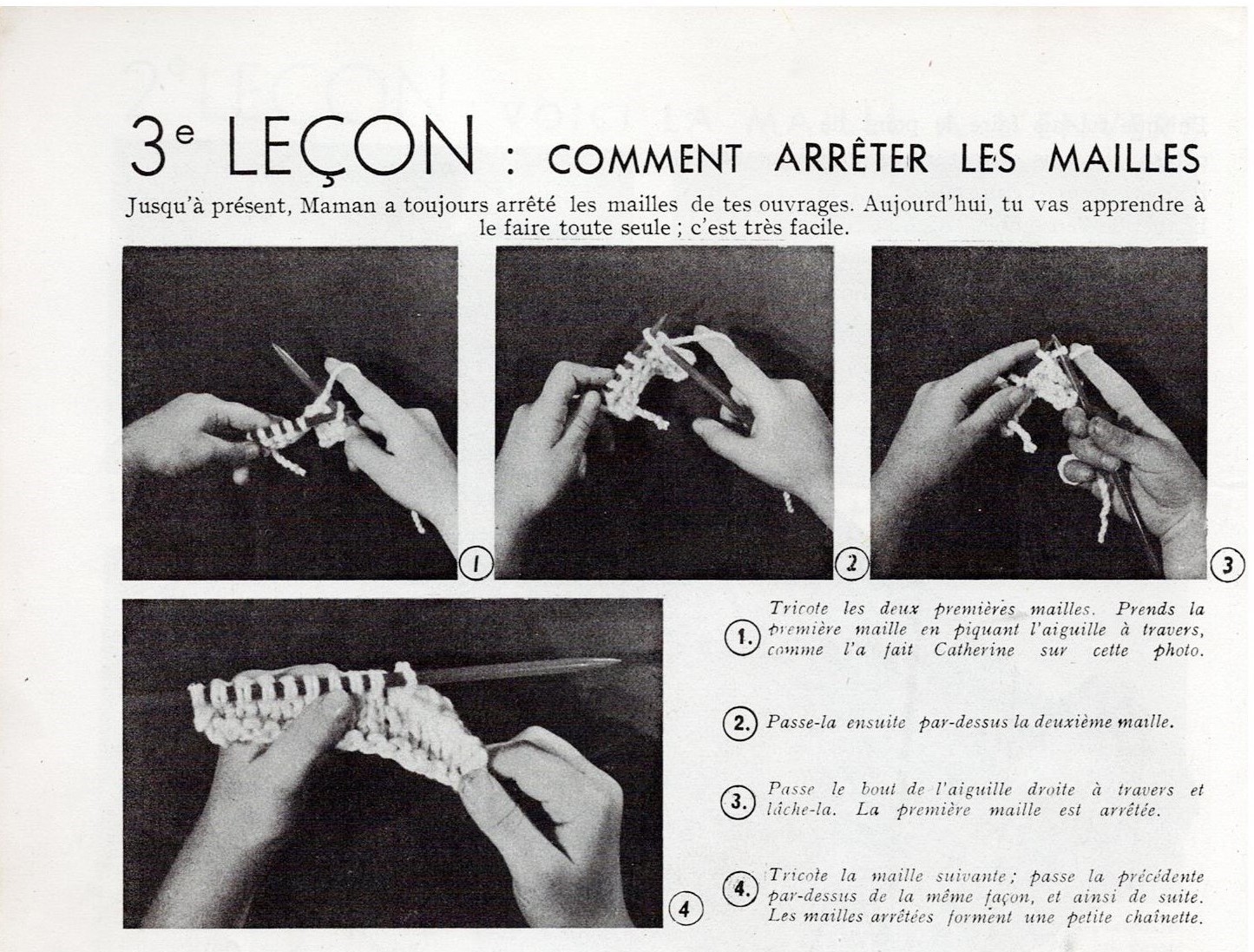 3e LEÇON : COMMENT ARRÊTER LES MAILLES

Jusqu'à présent, Maman a toujours arrêté les mailles de tes ouvrages. Aujourd'hui, tu vas apprendre à le faire toute seule ; c'est très facile.

1

2

3

4

1. Tricote les deux premières mailles. Prends la première maille en piquant l'aiguille à travers, comme l'a fait Catherine sur cette photo.

2. Passe-la ensuite par-dessus la deuxième maille.

3. Passe le bout de l'aiguille droite à travers et lâche-la. La première maille est arrêtée.

4. Tricote la maille suivante ; passe la précédente par-dessus de la même façon, et ainsi de suite. Les mailles arrêtées forment une petite chaînette.