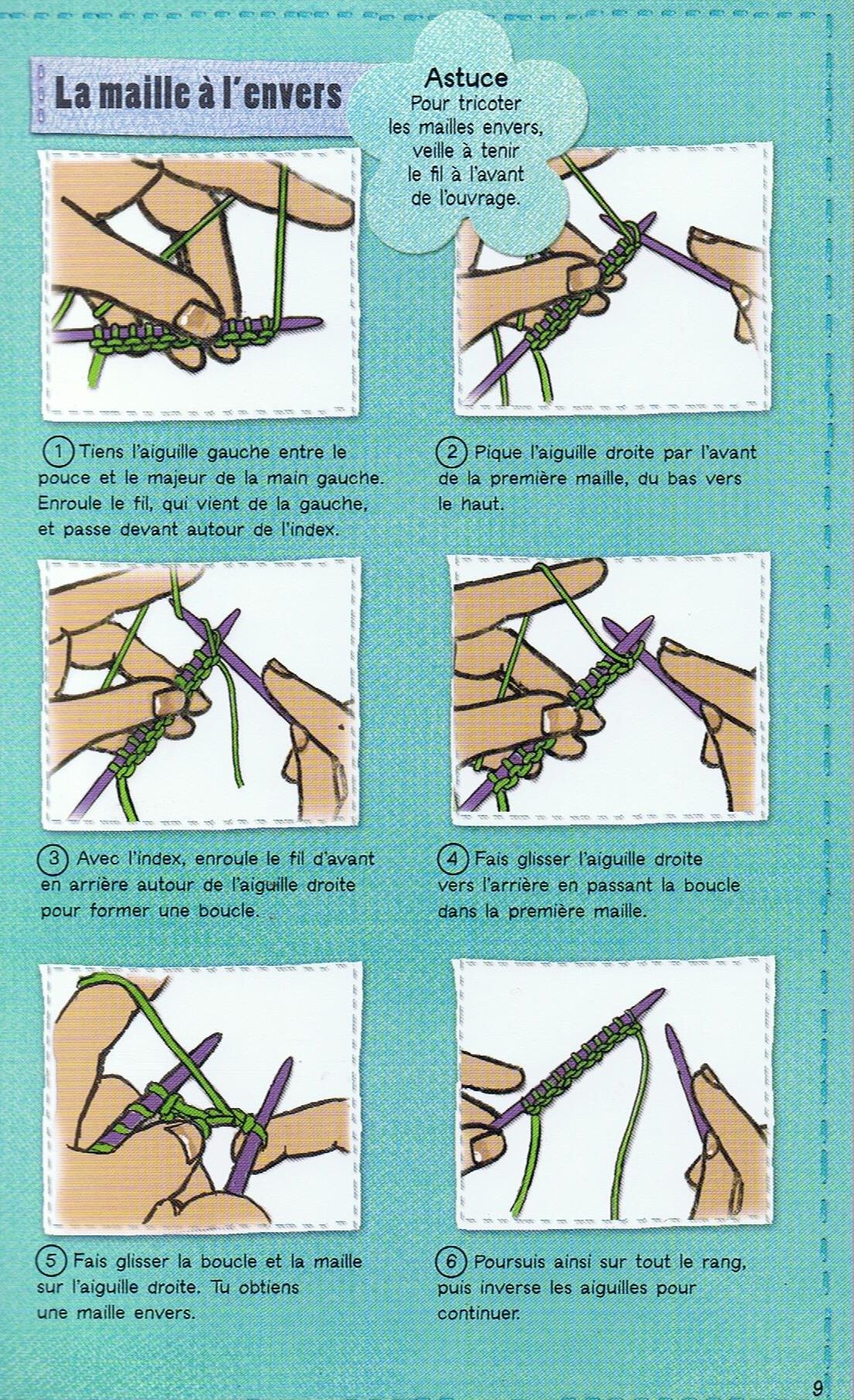 La maille à l'envers

Astuce
Pour tricoter les mailles envers, veille à tenir le fil à l'avant de l'ouvrage.

1 Tiens l'aiguille gauche entre le pouce et le majeur de la main gauche. Enroule le fil, qui vient de la gauche, et passe devant autour de l'index.

2 Pique l'aiguille droite par l'avant de la première maille, du bas vers le haut.

3 Avec l'index, enroule le fil d'avant en arrière autour de l'aiguille droite pour former une boucle.

4 Fais glisser l'aiguille droite vers l'arrière en passant la boucle dans la première maille.

5 Fais glisser la boucle et la maille sur l'aiguille droite. Tu obtiens une maille envers.

6 Poursuis ainsi sur tout le rang, puis inverse les aiguilles pour continuer.

9