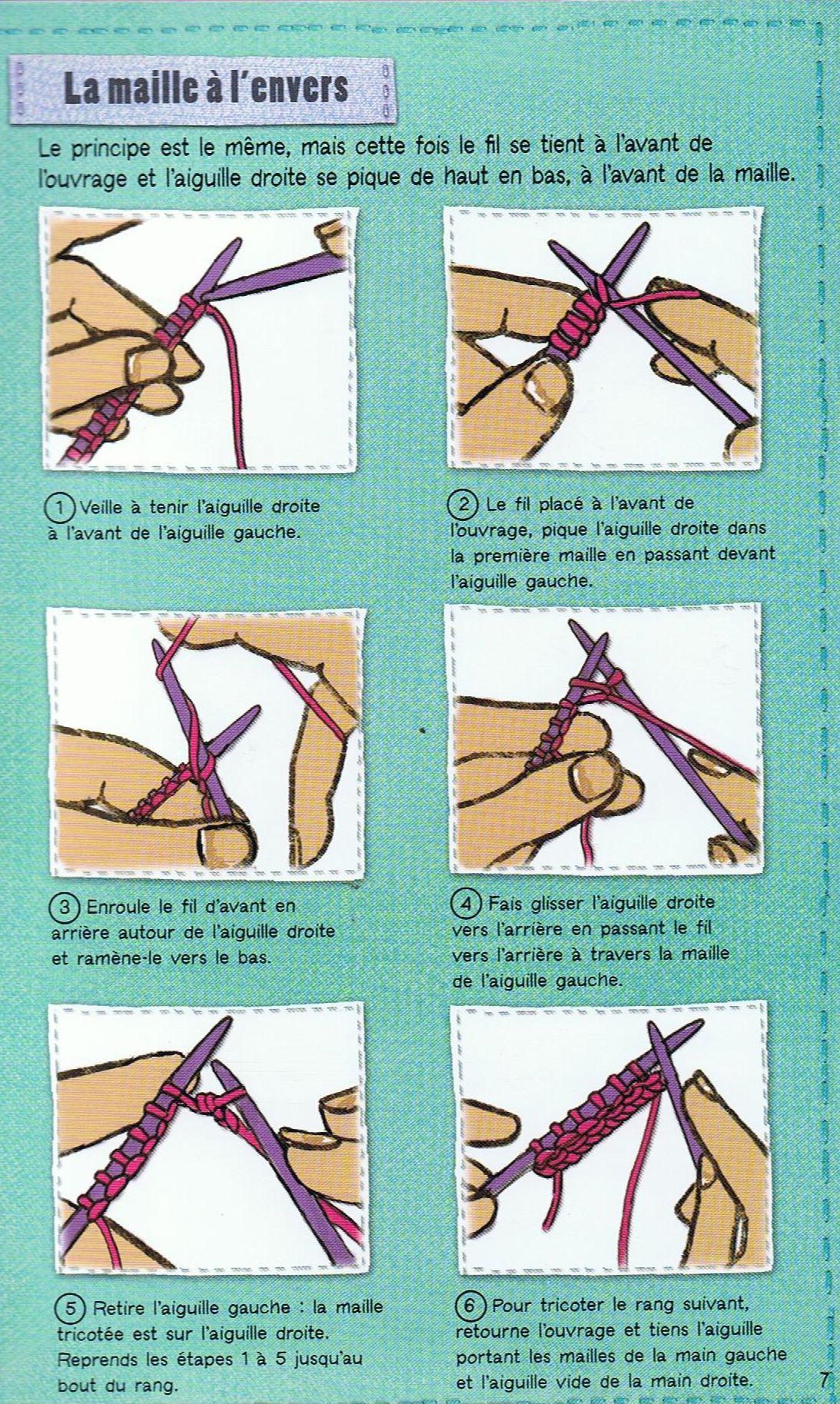 La maille à l'envers

Le principe est le même, mais cette fois le fil se tient à l'avant de l'ouvrage et l'aiguille droite se pique de haut en bas, à l'avant de la maille.

1 Veille à tenir l'aiguille droite à l'avant de l'aiguille gauche.

2 Le fil placé à l'avant de l'ouvrage, pique l'aiguille droite dans la première maille en passant devant l'aiguille gauche.

3 Enroule le fil d'avant en arrière autour de l'aiguille droite et ramène-le vers le bas.

4 Fais glisser l'aiguille droite vers l'arrière en passant le fil vers l'arrière à travers la maille de l'aiguille gauche.

5 Retire l'aiguille gauche : la maille tricotée est sur l'aiguille droite. Reprends les étapes 1 à 5 jusqu'au bout du rang.

6 Pour tricoter le rang suivant, retourne l'ouvrage et tiens l'aiguille portant les mailles de la main gauche et l'aiguille vide de la main droite.

7