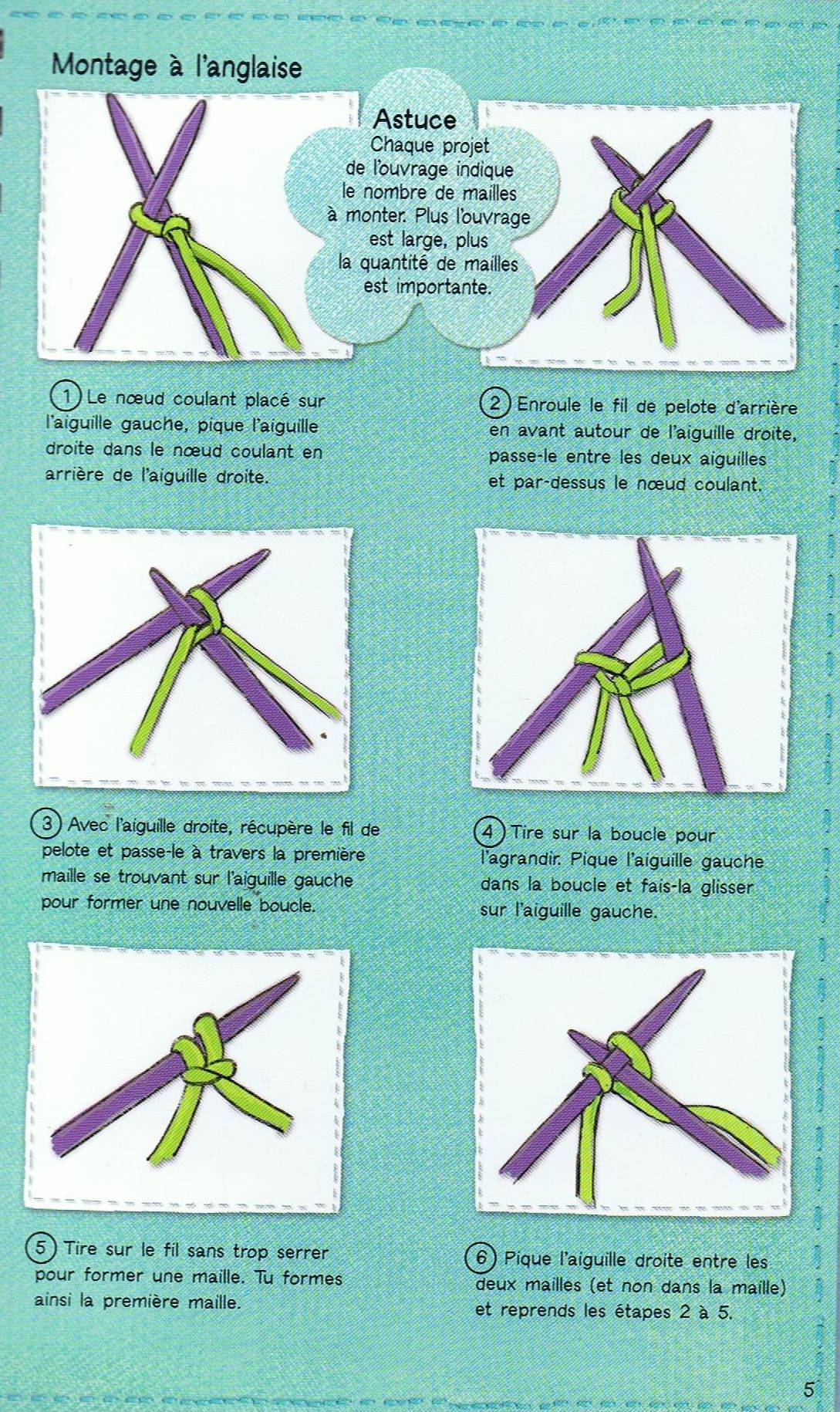 Montage à l'anglaise

Astuce
Chaque projet de l'ouvrage indique le nombre de mailles à monter. Plus l'ouvrage est large, plus la quantité de mailles est importante.

1 Le nœud coulant placé sur l'aiguille gauche, pique l'aiguille droite dans le nœud coulant en arrière de l'aiguille droite.

2 Enroule le fil de pelote d'arrière en avant autour de l'aiguille droite, passe-le entre les deux aiguilles et par-dessus le nœud coulant.

3 Avec l'aiguille droite, récupère le fil de pelote et passe-le à travers la première maille se trouvant sur l'aiguille gauche pour former une nouvelle boucle.

4 Tire sur la boucle pour l'agrandir. Pique l'aiguille gauche dans la boucle et fais-la glisser sur l'aiguille gauche.

5 Tire sur le fil sans trop serrer pour former une maille. Tu formes ainsi la première maille.

6 Pique l'aiguille droite entre les deux mailles (et non dans la maille) et reprends les étapes 2 à 5.

5